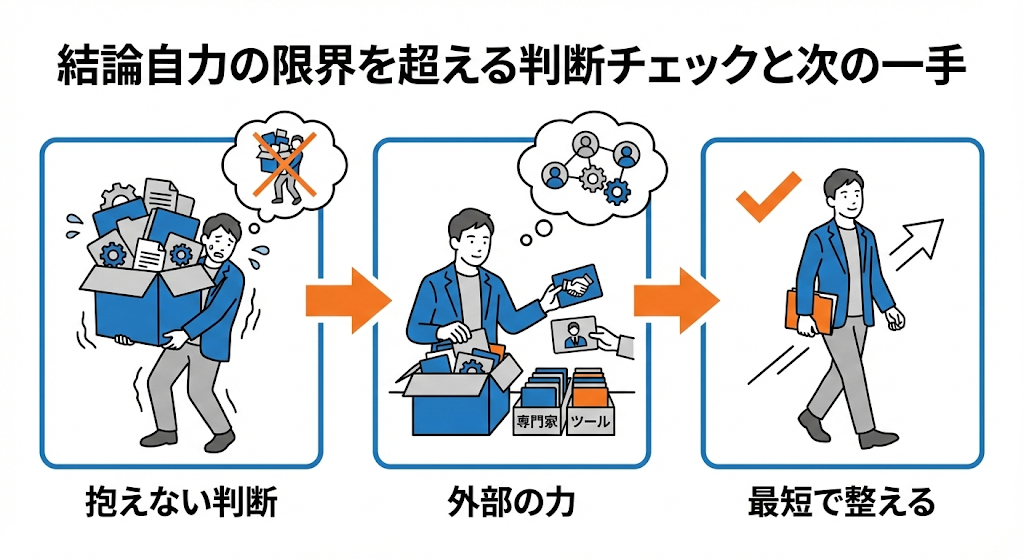 結論自力の限界を超える判断チェックと次の一手

専門家

ツール

抱えない判断

外部の力

最短で整える